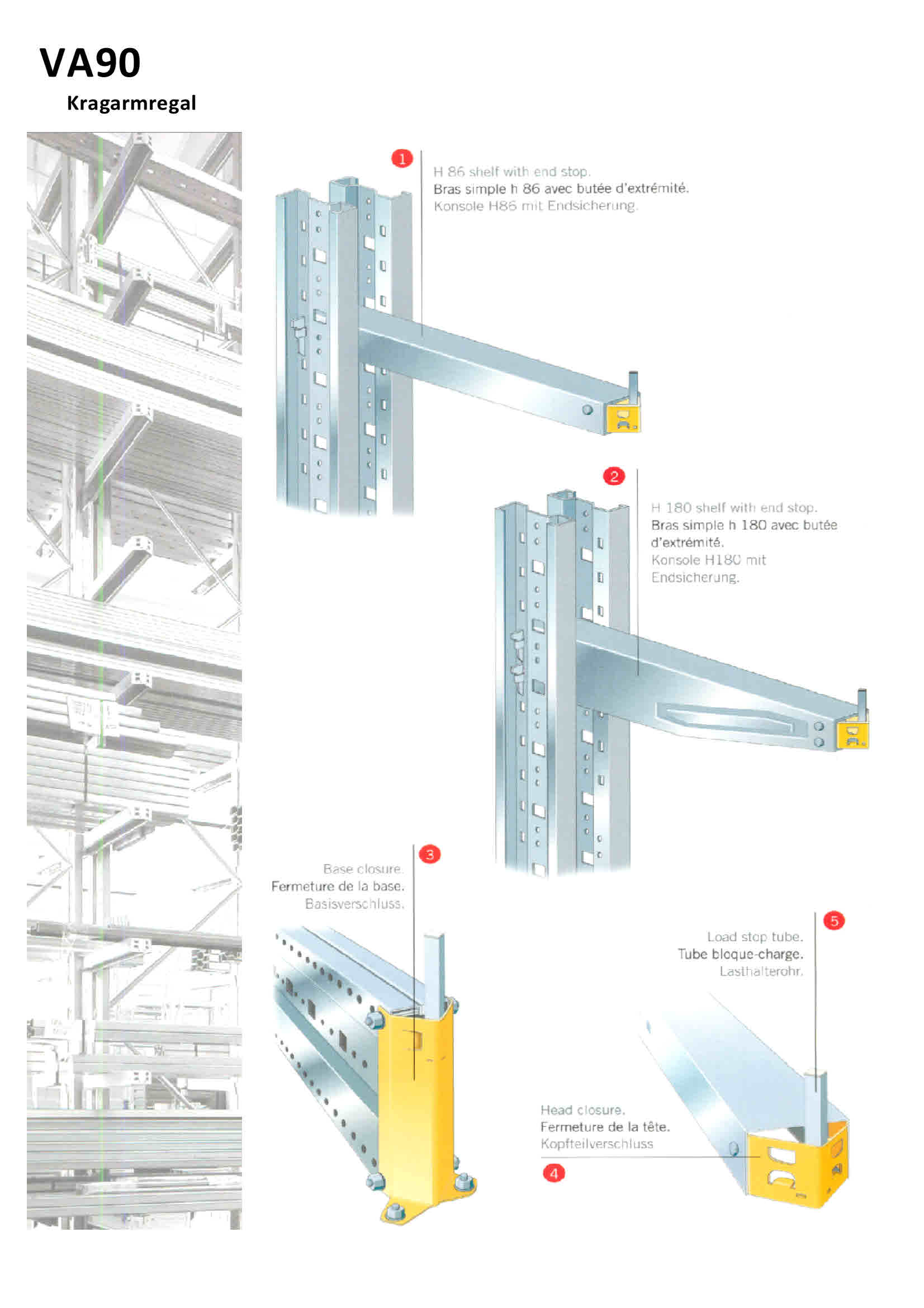 VA90

Kragarmregal

1

H 86 shelf with end stop.
Bras simple h 86 avec butée d'extrémité.
Konsole H86 mit Endsicherung.

2

H 180 shelf with end stop.
Bras simple h 180 avec butée d'extrémité.
Konsole H180 mit Endsicherung.

3

Base closure.
Fermeture de la base.
Basisverschluss.

5

Load stop tube.
Tube bloque-charge.
Lasthalterohr.

Head closure.
Fermeture de la tête.
Kopfteilverschluss

4