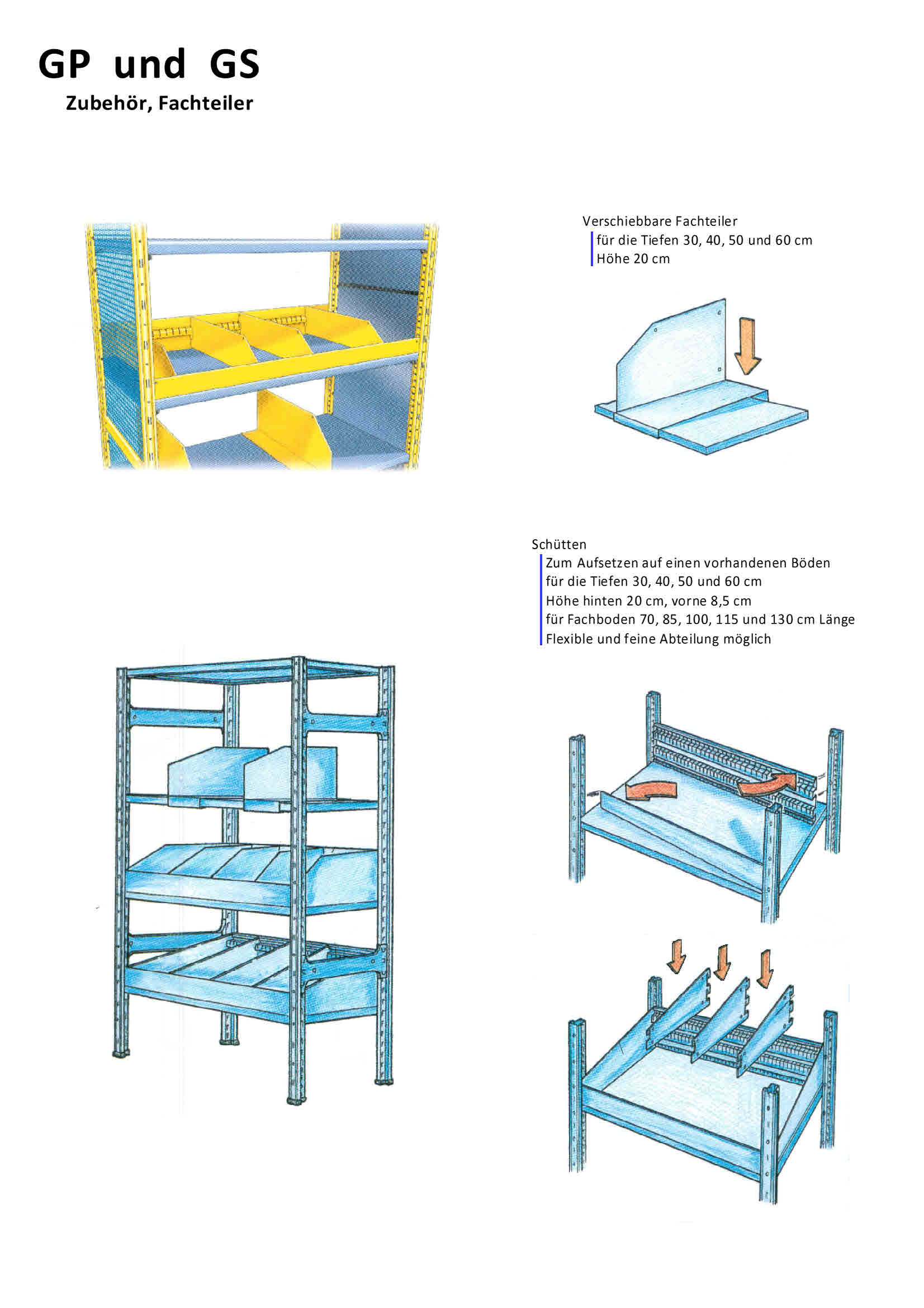 GP und GS

Zubehör, Fachteiler

Verschiebbare Fachteiler
für die Tiefen 30, 40, 50 und 60 cm
Höhe 20 cm

Schütten
Zum Aufsetzen auf einen vorhandenen Böden
für die Tiefen 30, 40, 50 und 60 cm
Höhe hinten 20 cm, vorne 8,5 cm
für Fachboden 70, 85, 100, 115 und 130 cm Länge
Flexible und feine Abteilung möglich