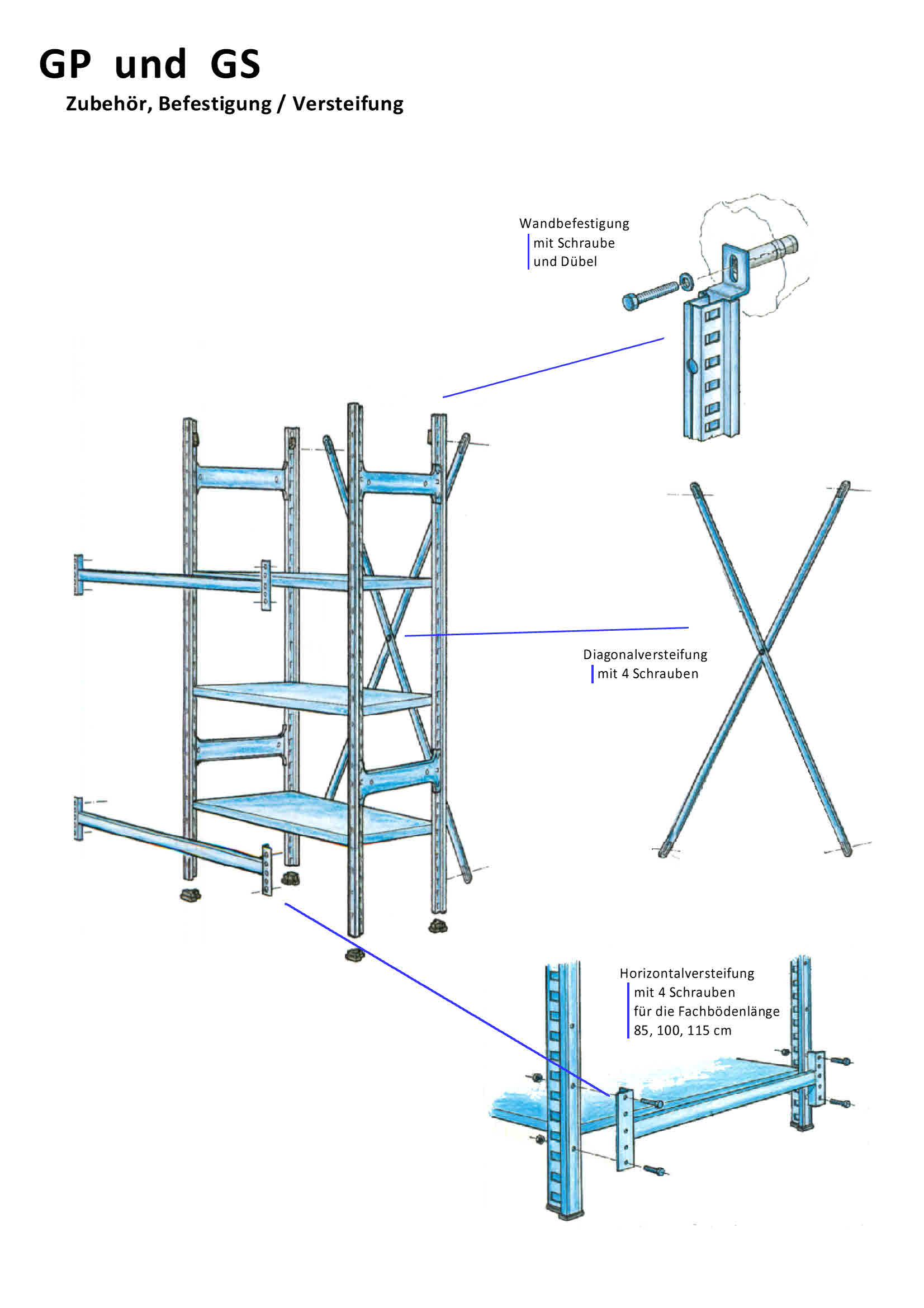 GP und GS
Zubehör, Befestigung / Versteifung

Wandbefestigung
mit Schraube
und Dübel

Diagonalversteifung
mit 4 Schrauben

Horizontalversteifung
mit 4 Schrauben
für die Fachbödenlänge
85, 100, 115 cm