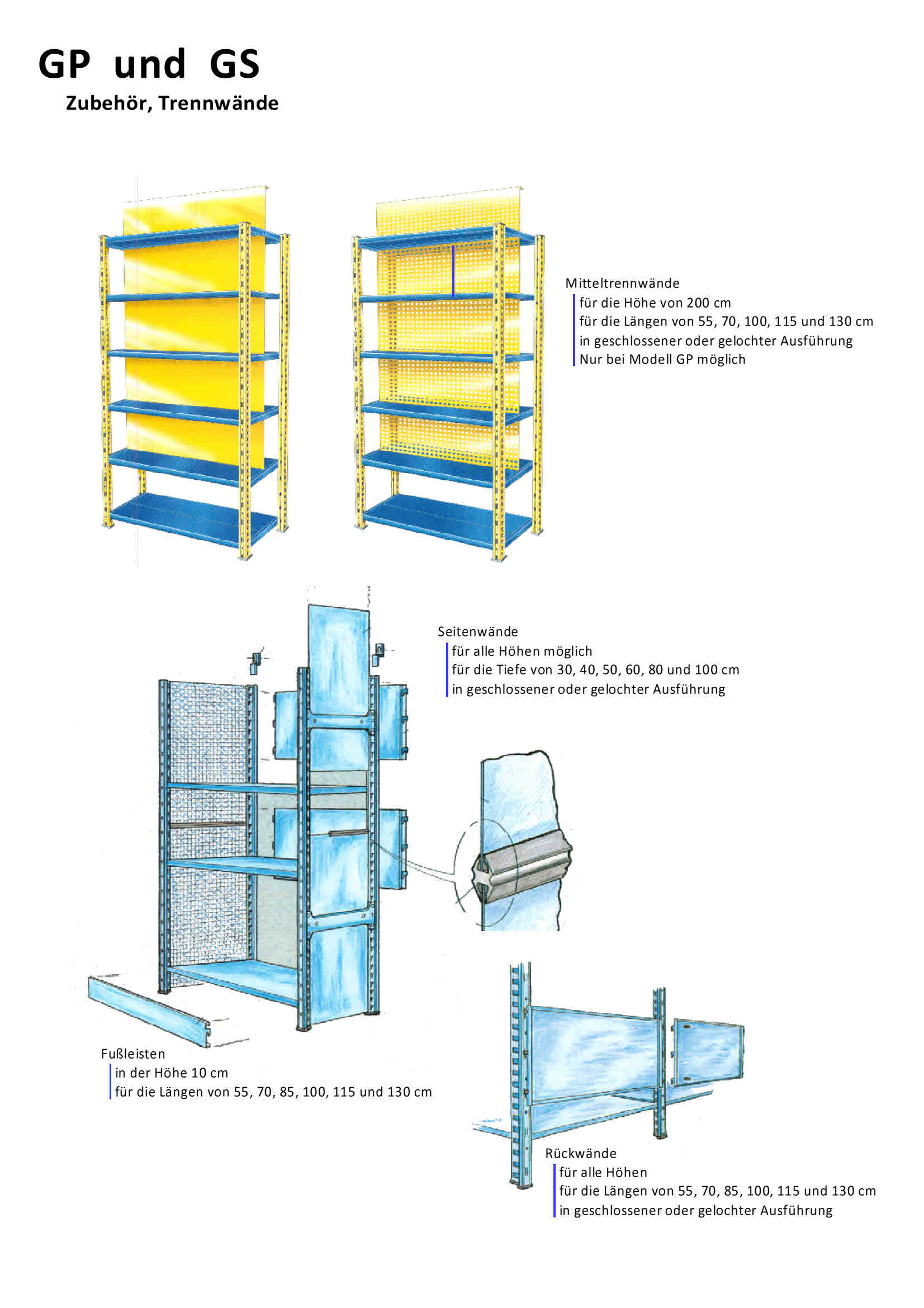 GP und GS

Zubehör, Trennwände

Mitteltrennwände
für die Höhe von 200 cm
für die Längen von 55, 70, 100, 115 und 130 cm
in geschlossener oder gelochter Ausführung
Nur bei Modell GP möglich

Seitenwände
für alle Höhen möglich
für die Tiefe von 30, 40, 50, 60, 80 und 100 cm
in geschlossener oder gelochter Ausführung

Fußleisten
in der Höhe 10 cm
für die Längen von 55, 70, 85, 100, 115 und 130 cm

Rückwände
für alle Höhen
für die Längen von 55, 70, 85, 100, 115 und 130 cm
in geschlossener oder gelochter Ausführung